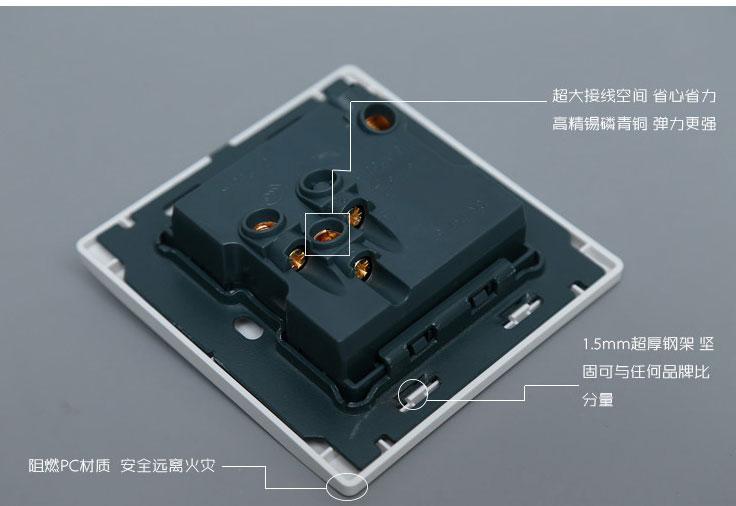 超大接线空间 省心省力
高精锡磷青铜 弹力更强

1.5mm超厚钢架 坚固可与任何品牌比分量

阻燃PC材质 安全远离火灾